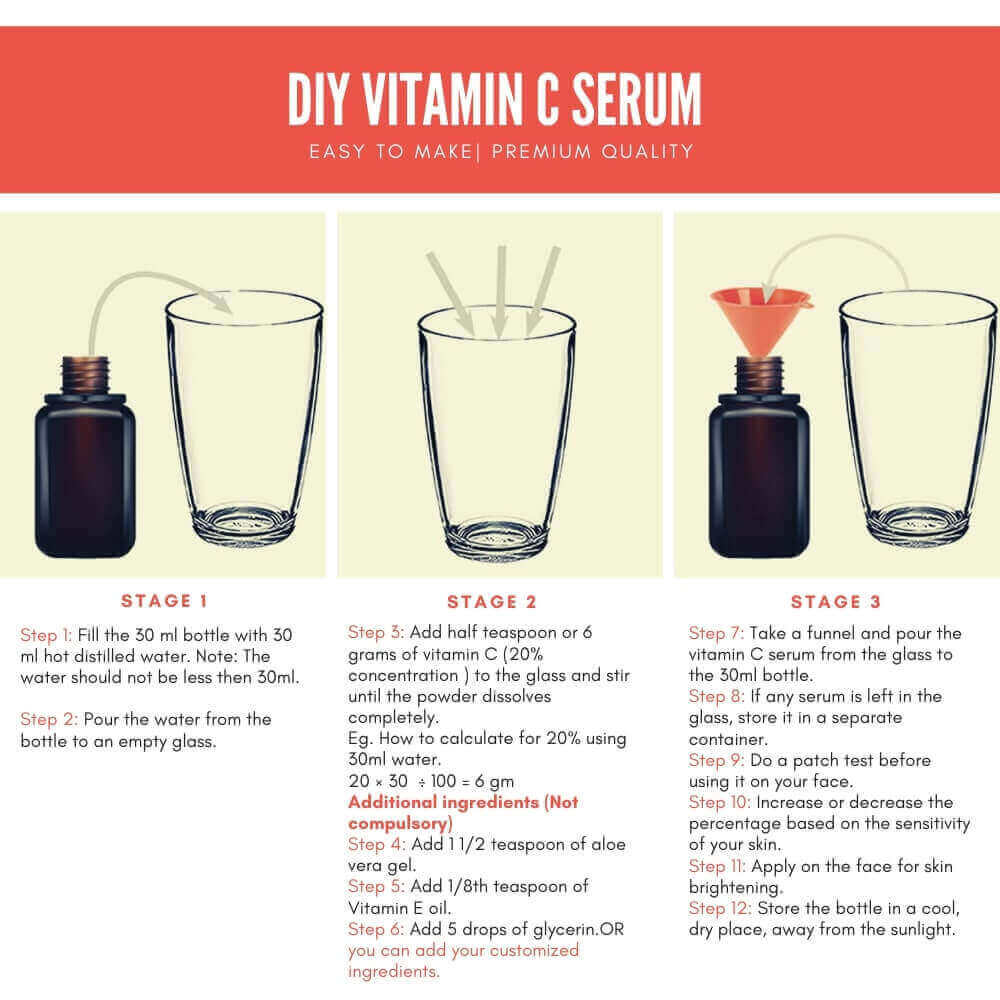 DIY VITAMIN C SERUM
EASY TO MAKE| PREMIUM QUALITY

STAGE 1

Step 1: Fill the 30 ml bottle with 30 ml hot distilled water. Note: The water should not be less then 30ml.

Step 2: Pour the water from the bottle to an empty glass.

STAGE 2

Step 3: Add half teaspoon or 6 grams of vitamin C (20% concentration ) to the glass and stir until the powder dissolves completely.
Eg. How to calculate for 20% using 30ml water.
$20 \times 30 \div 100 = 6$ gm
Additional ingredients (Not compulsory)
Step 4: Add 1 1/2 teaspoon of aloe vera gel.
Step 5: Add 1/8th teaspoon of Vitamin E oil.
Step 6: Add 5 drops of glycerin.OR you can add your customized ingredients.

STAGE 3

Step 7: Take a funnel and pour the vitamin C serum from the glass to the 30ml bottle.
Step 8: If any serum is left in the glass, store it in a separate container.
Step 9: Do a patch test before using it on your face.
Step 10: Increase or decrease the percentage based on the sensitivity of your skin.
Step 11: Apply on the face for skin brightening.
Step 12: Store the bottle in a cool, dry place, away from the sunlight.