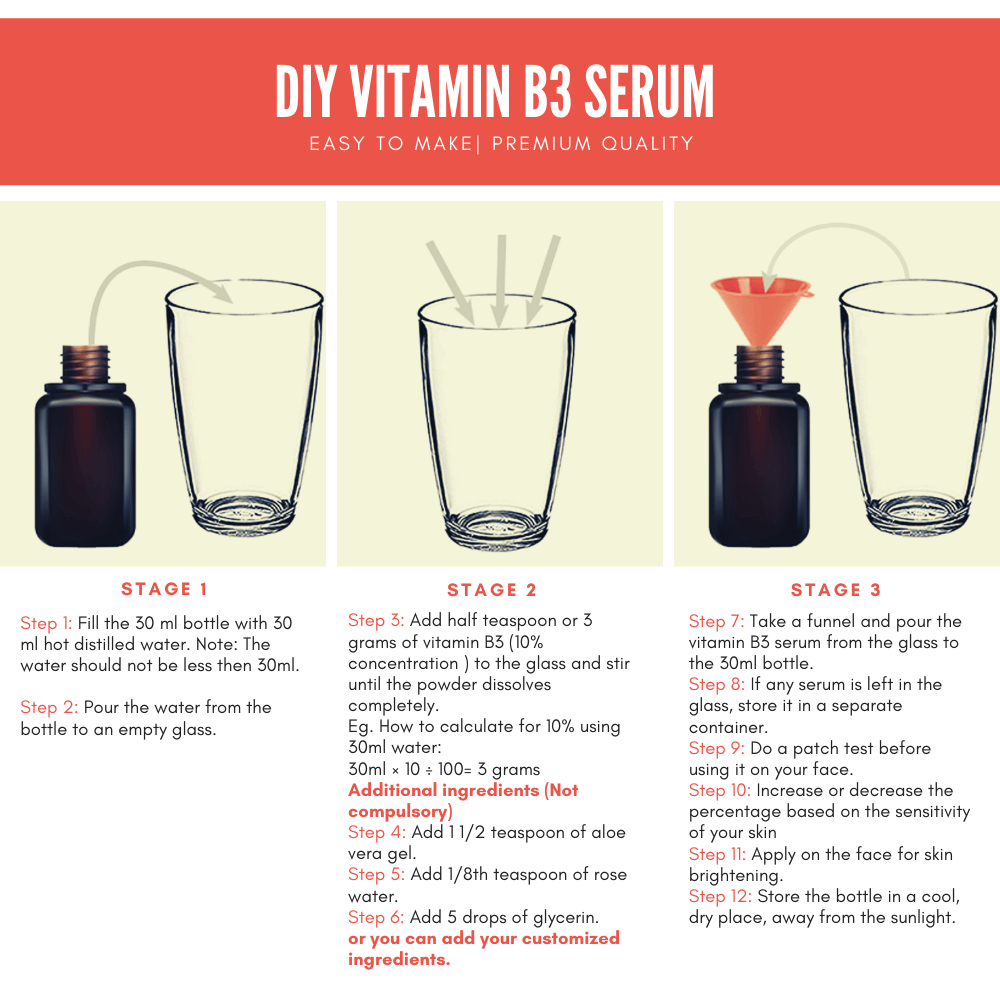 DIY VITAMIN B3 SERUM
EASY TO MAKE| PREMIUM QUALITY

STAGE 1

Step 1: Fill the 30 ml bottle with 30 ml hot distilled water. Note: The water should not be less then 30ml.

Step 2: Pour the water from the bottle to an empty glass.

STAGE 2

Step 3: Add half teaspoon or 3 grams of vitamin B3 (10% concentration ) to the glass and stir until the powder dissolves completely.
Eg. How to calculate for 10% using 30ml water:
30ml × 10 ÷ 100= 3 grams
Additional ingredients (Not compulsory)
Step 4: Add 1 1/2 teaspoon of aloe vera gel.
Step 5: Add 1/8th teaspoon of rose water.
Step 6: Add 5 drops of glycerin.
or you can add your customized ingredients.

STAGE 3

Step 7: Take a funnel and pour the vitamin B3 serum from the glass to the 30ml bottle.
Step 8: If any serum is left in the glass, store it in a separate container.
Step 9: Do a patch test before using it on your face.
Step 10: Increase or decrease the percentage based on the sensitivity of your skin
Step 11: Apply on the face for skin brightening.
Step 12: Store the bottle in a cool, dry place, away from the sunlight.